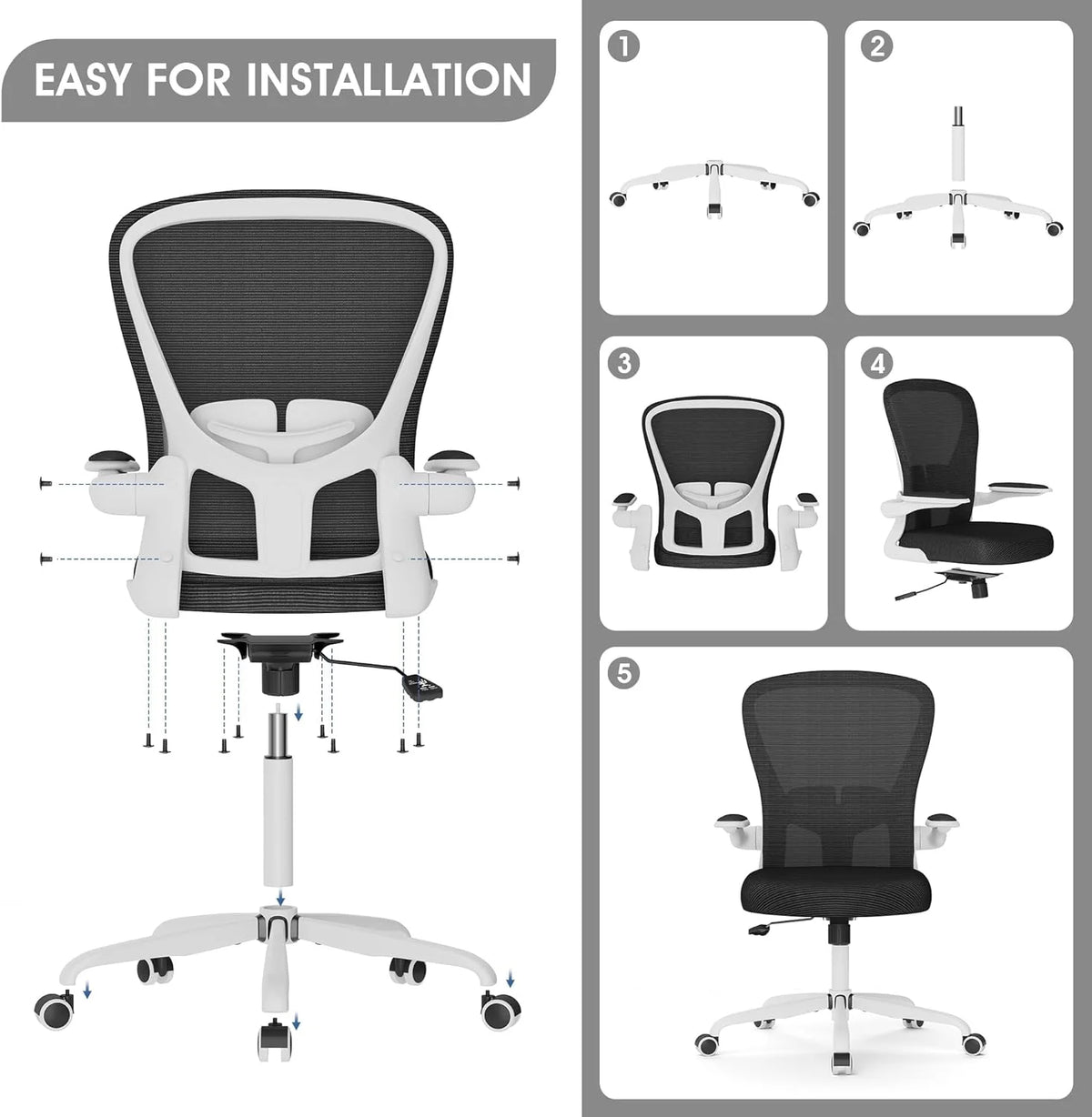 EASY FOR INSTALLATION

1

2

3

4

5